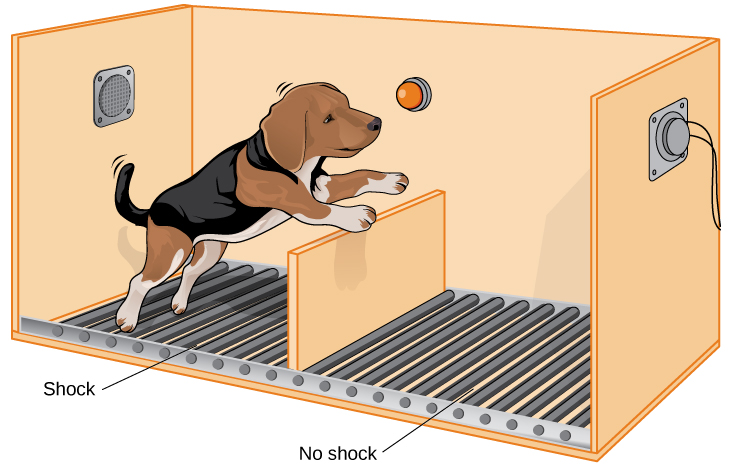 Shock

No shock